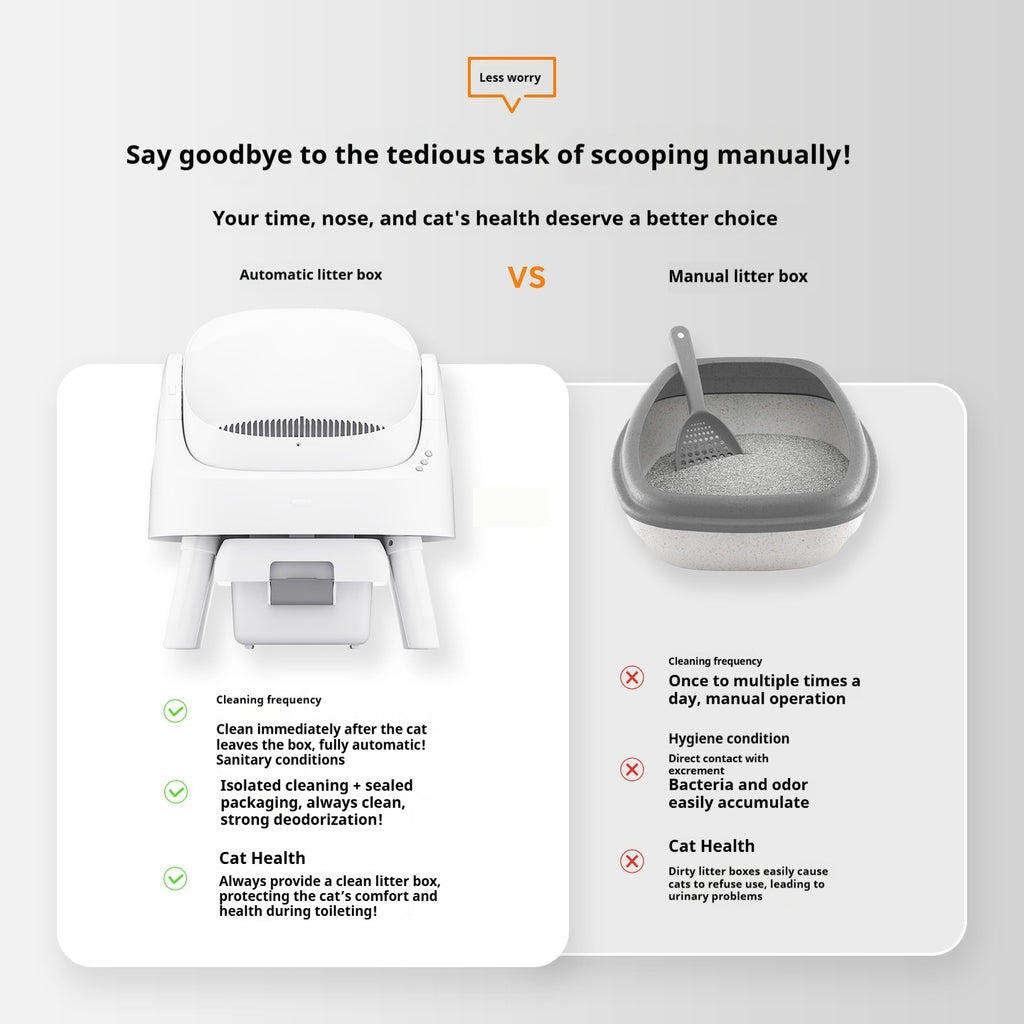 Less worry

Say goodbye to the tedious task of scooping manually!

Your time, nose, and cat's health deserve a better choice

Automatic litter box

VS

Manual litter box

Cleaning frequency

Clean immediately after the cat leaves the box, fully automatic!

Sanitary conditions

Isolated cleaning + sealed packaging, always clean, strong deodorization!

Cat Health

Always provide a clean litter box, protecting the cat's comfort and health during toileting!

Cleaning frequency

Once to multiple times a day, manual operation

Hygiene condition

Direct contact with excrement

Bacteria and odor easily accumulate

Cat Health

Dirty litter boxes easily cause cats to refuse use, leading to urinary problems