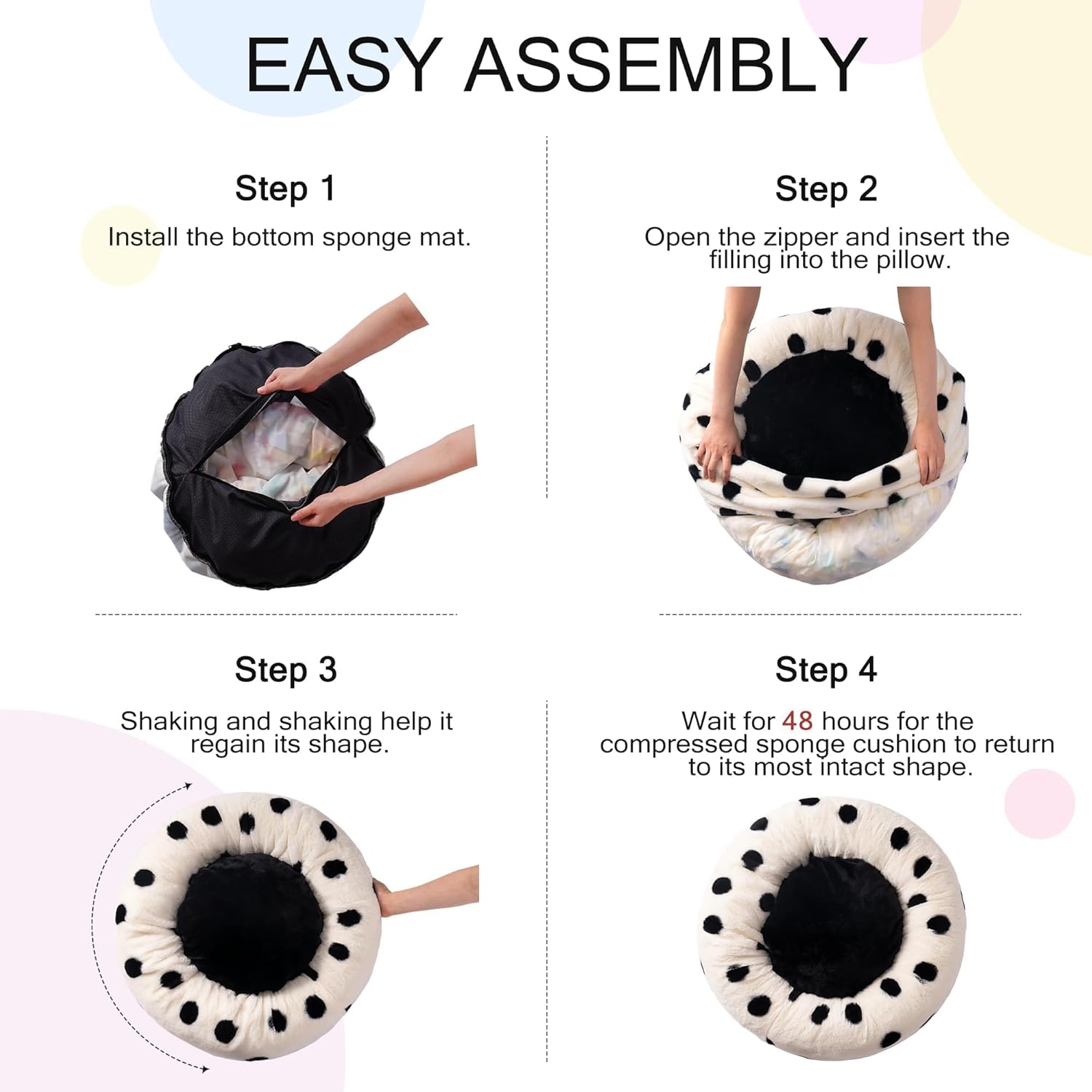 EASY ASSEMBLY

Step 1

Install the bottom sponge mat.

Step 2

Open the zipper and insert the filling into the pillow.

Step 3

Shaking and shaking help it regain its shape.

Step 4

Wait for 48 hours for the compressed sponge cushion to return to its most intact shape.